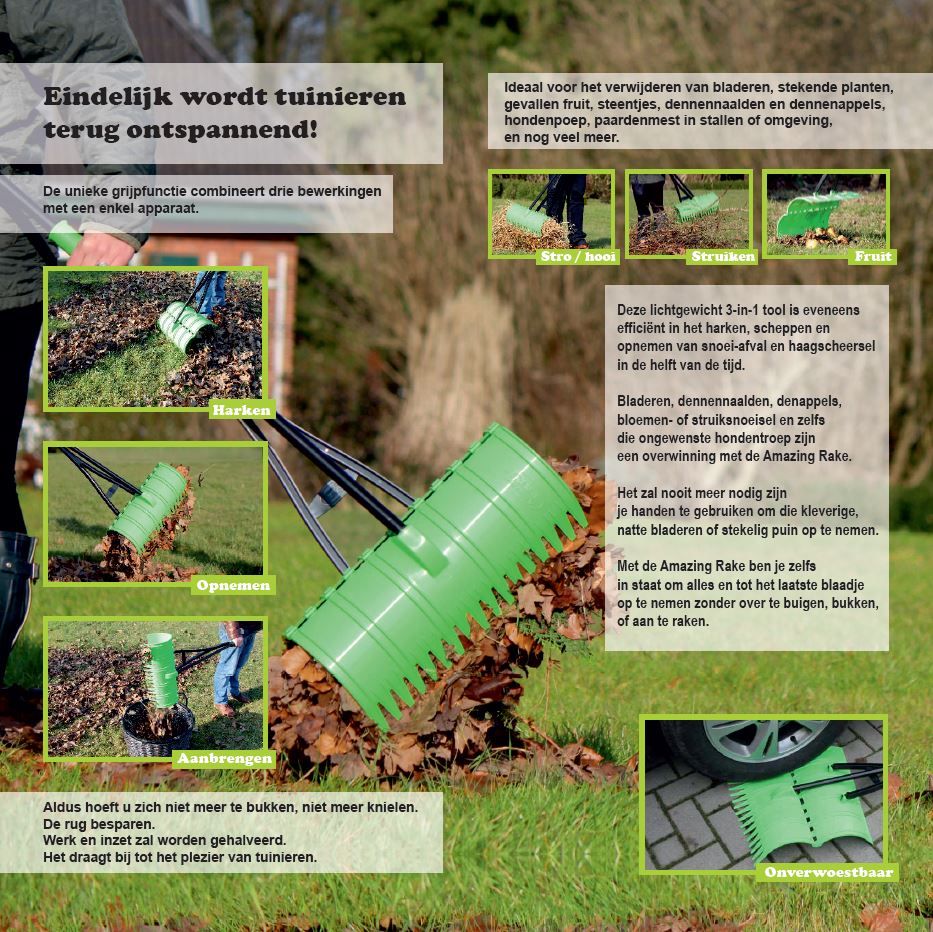 Eindelijk wordt tuinieren terug ontspannend!

De unieke grijpfunctie combineert drie bewerkingen met een enkel apparaat.

Harken

Opnemen

Aanbrengen

Aldus hoeft u zich niet meer te bukken, niet meer knielen.
De rug besparen.
Werk en inzet zal worden gehalveerd.
Het draagt bij tot het plezier van tuinieren.

Ideaal voor het verwijderen van bladeren, stekende planten, gevallen fruit, steentjes, dennennaalden en dennenappels, hondenpoep, paardenmest in stallen of omgeving, en nog veel meer.

Stro / hooi

Struiken

Fruit

Deze lichtgewicht 3-in-1 tool is eveneens efficiënt in het harken, scheppen en opnemen van snoei-afval en haagscheersel in de helft van de tijd.

Bladeren, dennennaalden, denappels, bloemen- of struiksnoeisel en zelfs die ongewenste hondentroep zijn een overwinning met de Amazing Rake.

Het zal nooit meer nodig zijn je handen te gebruiken om die kleverige, natte bladeren of stekelig puin op te nemen.

Met de Amazing Rake ben je zelfs in staat om alles en tot het laatste blaadje op te nemen zonder over te buigen, bukken, of aan te raken.

Onverwoestbaar